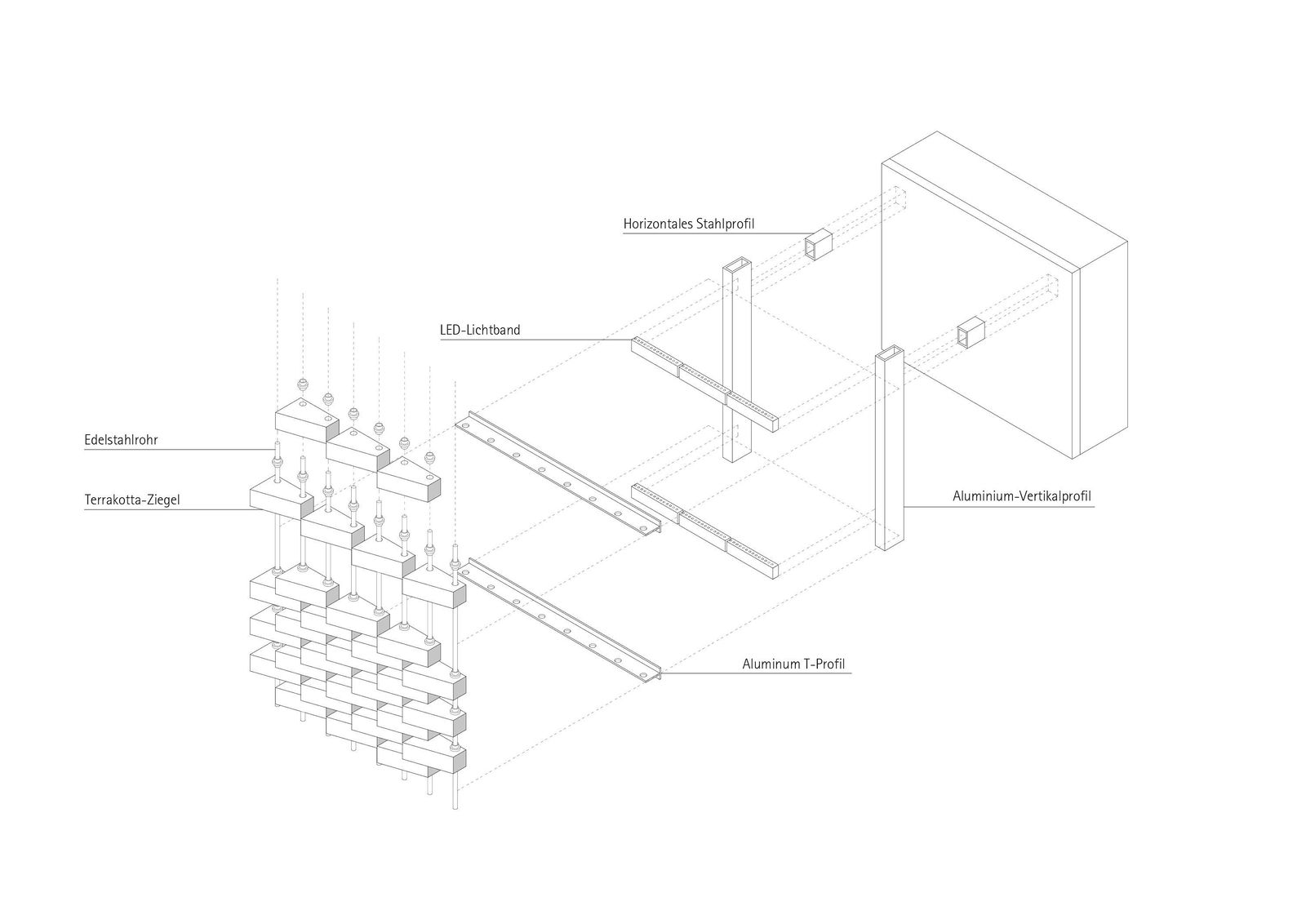 Horizontales Stahlprofil

LED-Lichtband

Edelstahlrohr

Terrakotta-Ziegel

Aluminium-Vertikalprofil

Aluminum T-Profil